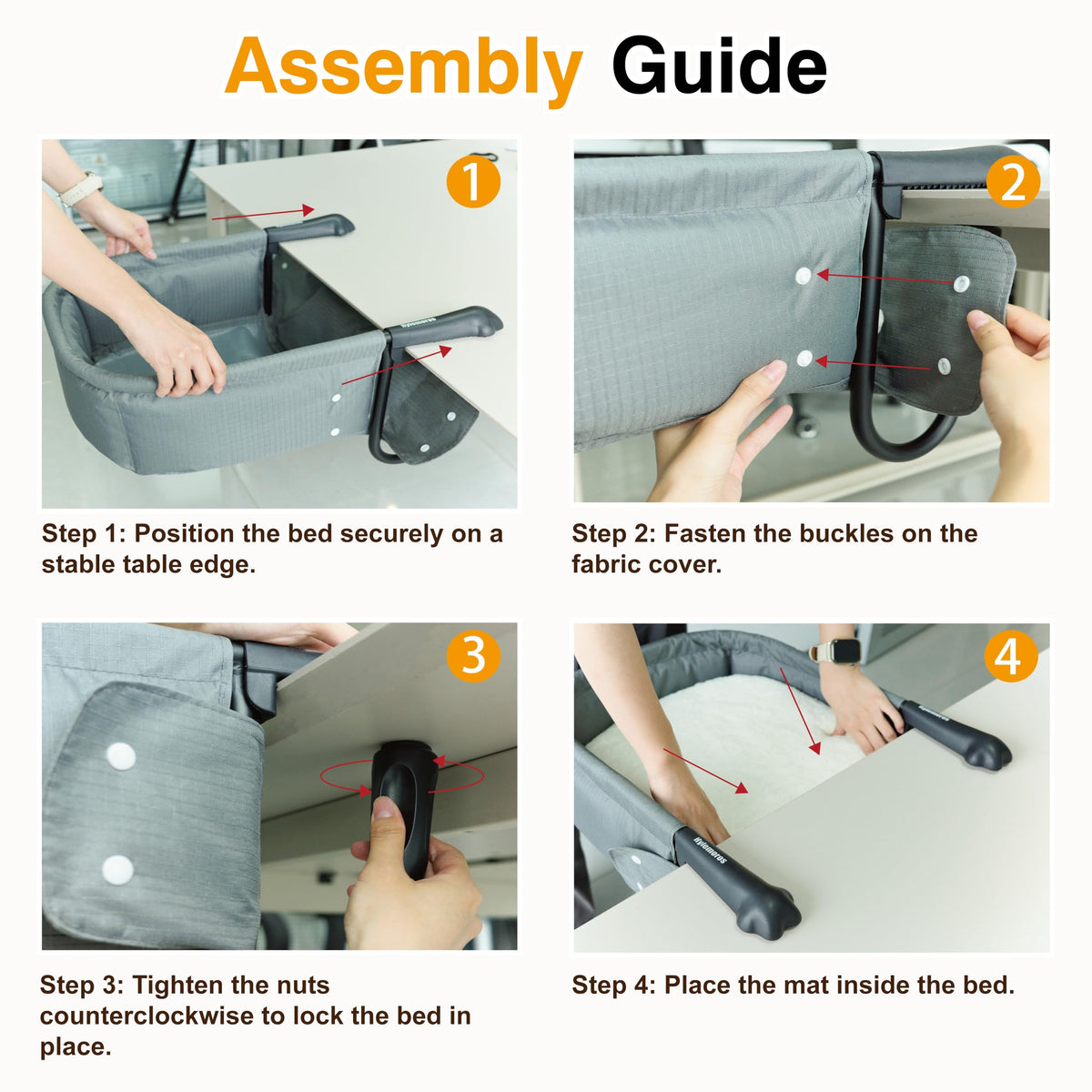 Assembly Guide

1

Step 1: Position the bed securely on a stable table edge.

2

Step 2: Fasten the buckles on the fabric cover.

3

Step 3: Tighten the nuts counterclockwise to lock the bed in place.

4

Step 4: Place the mat inside the bed.