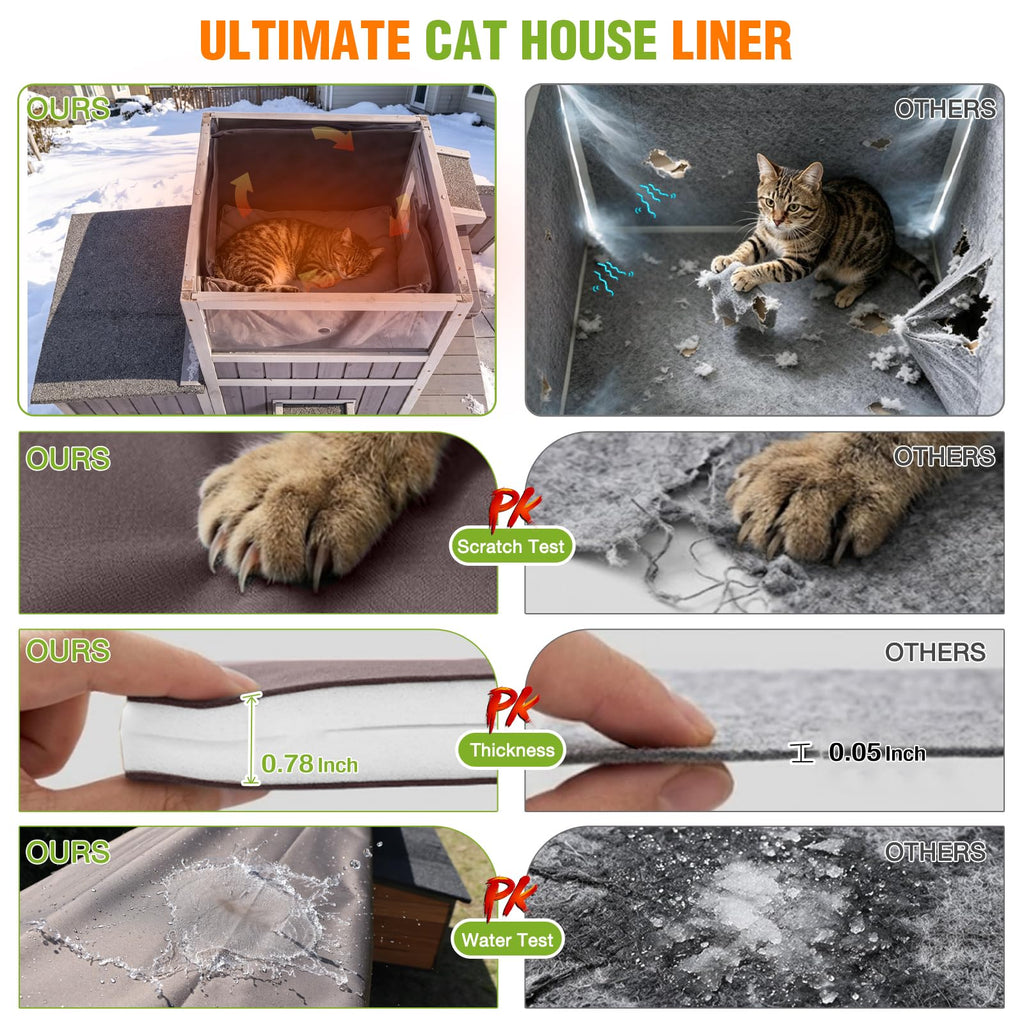 ULTIMATE CAT HOUSE LINER

OURS

OTHERS

OURS

PK

Scratch Test

OTHERS

OURS

0.78 Inch

PK

Thickness

OTHERS

0.05 Inch

OURS

PK

Water Test

OTHERS